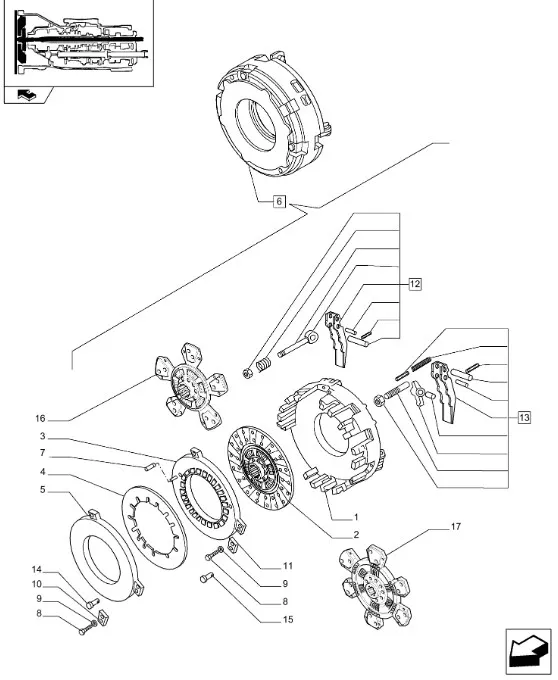 6

12

13

16

3

7

4

5

1

2

17

11

9

8

15

14

10

9

8